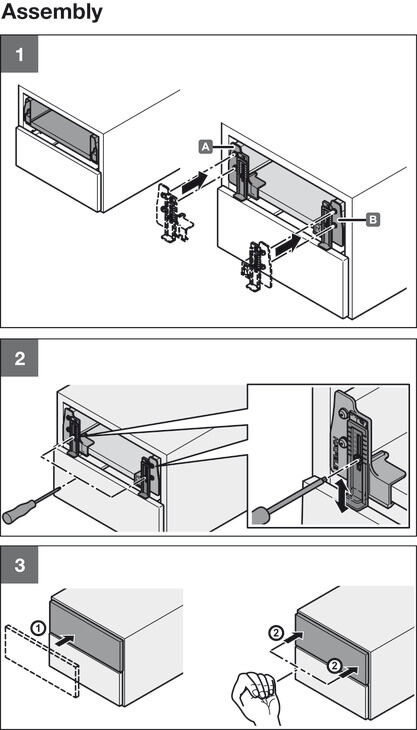 Assembly

1

A

B

2

3

1

2

2